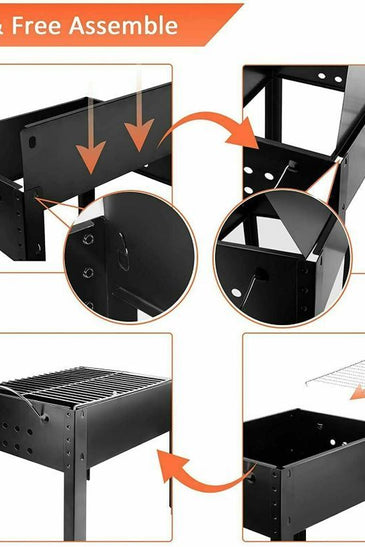 & Free Assemble